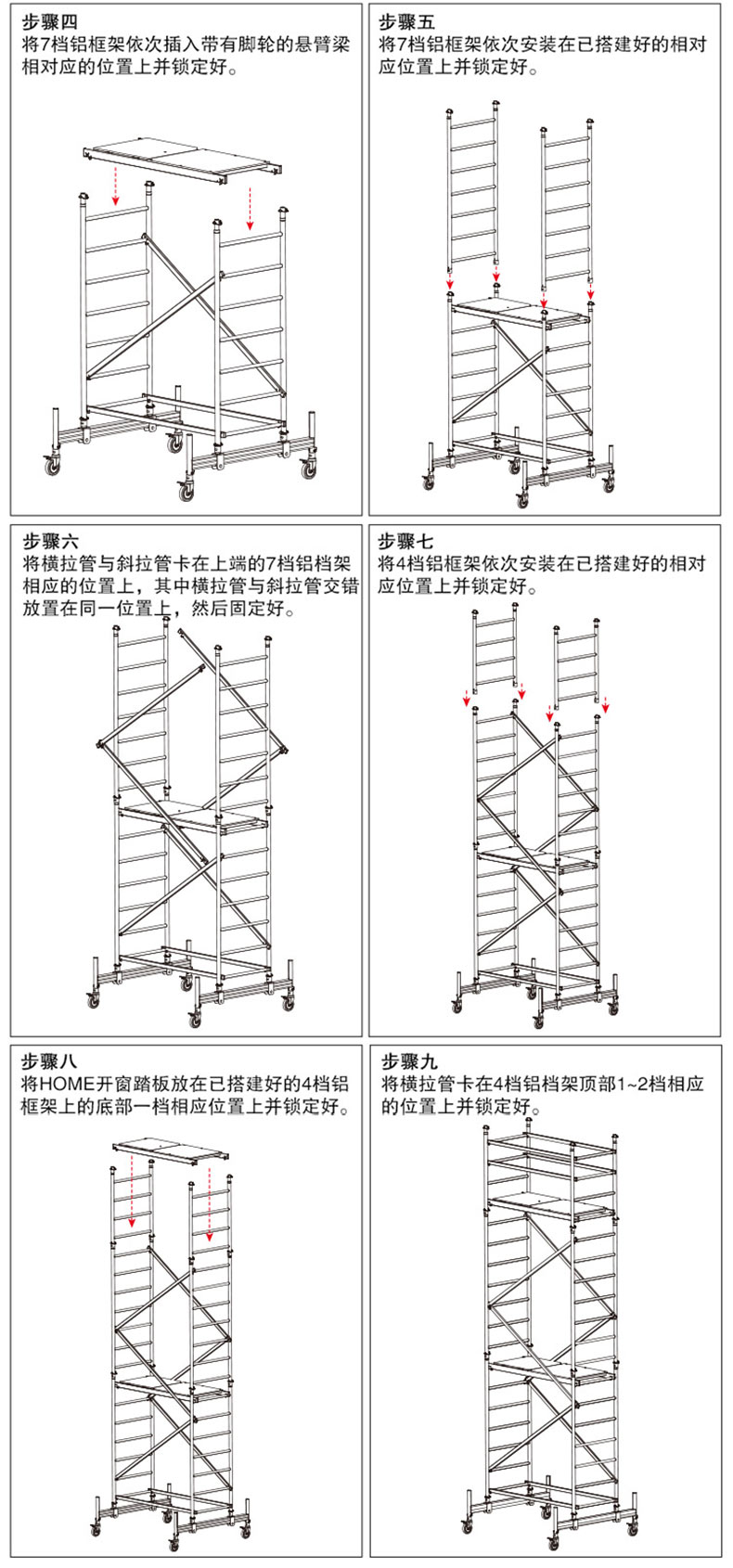 步骤四
将7档铝框架依次插入带有脚轮的悬臂梁相对应的位置上并锁定好。

步骤五
将7档铝框架依次安装在已搭建好的相对应位置上并锁定好。

步骤六
将横拉管与斜拉管卡在上端的7档铝档架相应的位置上，其中横拉管与斜拉管交错放置在同一位置上，然后固定好。

步骤七
将4档铝框架依次安装在已搭建好的相对应位置上并锁定好。

步骤八
将HOME开窗踏板放在已搭建好的4档铝框架上的底部一档相应位置上并锁定好。

步骤九
将横拉管卡在4档铝档架顶部1~2档相应的位置上并锁定好。